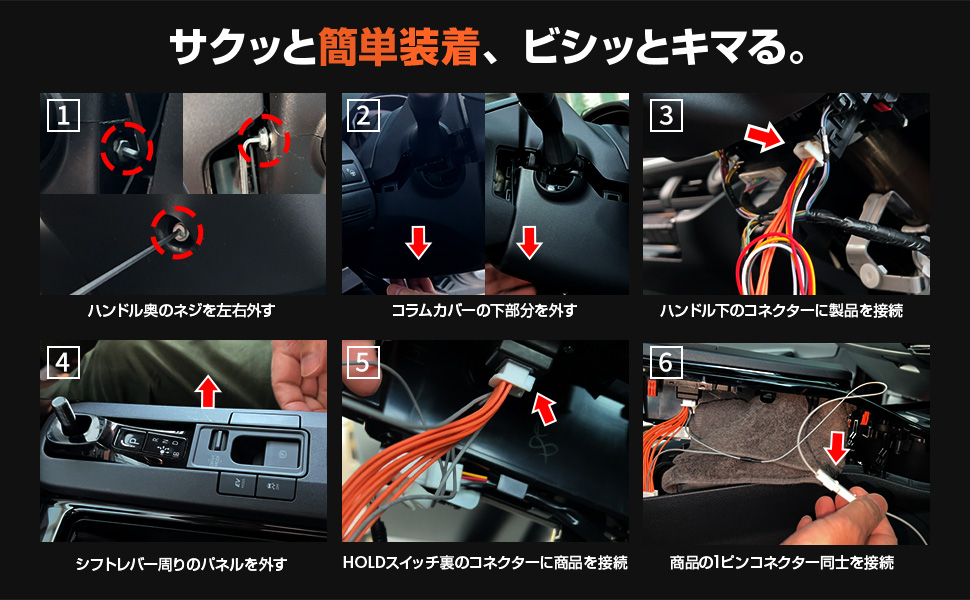 サクッと簡単装着、ビシッとキマる。

1

ハンドル奥のネジを左右外す

2

コラムカバーの下部分を外す

3

ハンドル下のコネクターに製品を接続

4

シフトレバー周りのパネルを外す

5

HOLDスイッチ裏のコネクターに商品を接続

6

商品の1ピンコネクター同士を接続